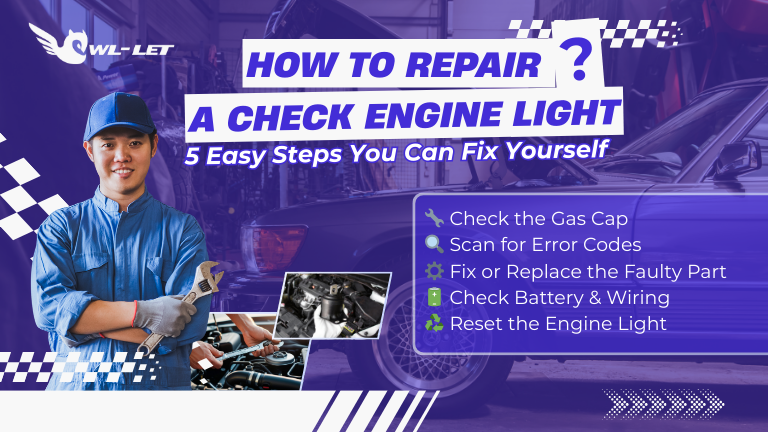 WL-LET

HOW TO REPAIR ?
A CHECK ENGINE LIGHT
5 Easy Steps You Can Fix Yourself

Check the Gas Cap
Scan for Error Codes
Fix or Replace the Faulty Part
Check Battery & Wiring
Reset the Engine Light