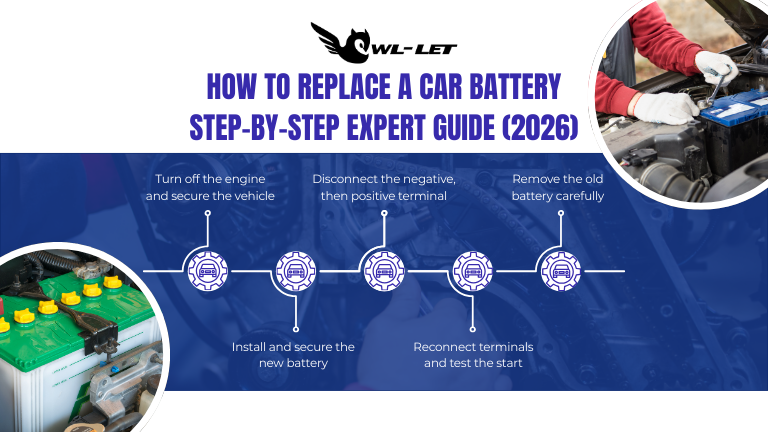 WL-LET

HOW TO REPLACE A CAR BATTERY
STEP-BY-STEP EXPERT GUIDE (2026)

Turn off the engine and secure the vehicle

Disconnect the negative, then positive terminal

Remove the old battery carefully

Install and secure the new battery

Reconnect terminals and test the start